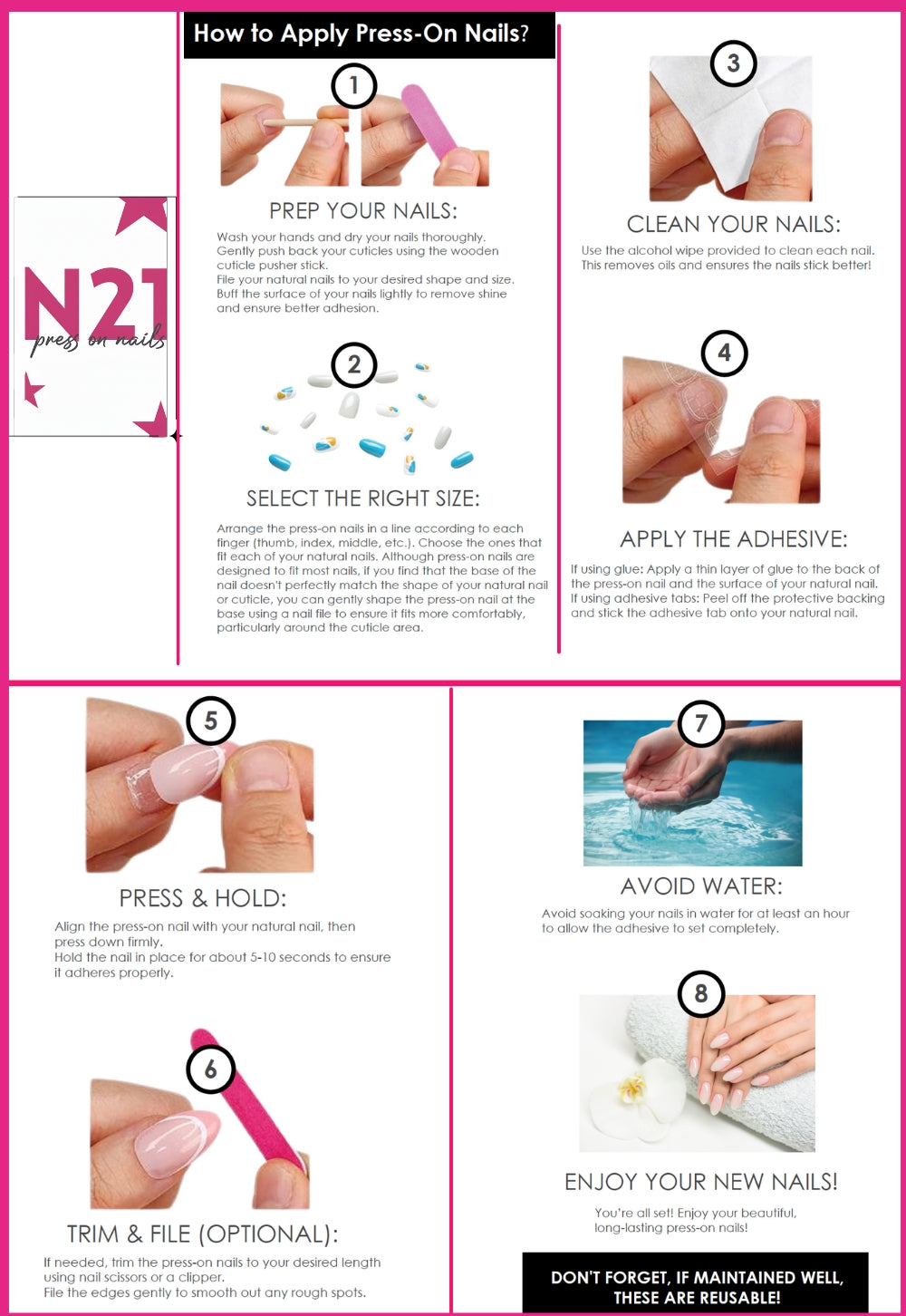 N21
press on nails

How to Apply Press-On Nails?

1

PREP YOUR NAILS:

Wash your hands and dry your nails thoroughly. Gently push back your cuticles using the wooden cuticle pusher stick.
File your natural nails to your desired shape and size. Buff the surface of your nails lightly to remove shine and ensure better adhesion.

2

SELECT THE RIGHT SIZE:

Arrange the press-on nails in a line according to each finger (thumb, index, middle, etc.). Choose the ones that fit each of your natural nails. Although press-on nails are designed to fit most nails, if you find that the base of the nail doesn't perfectly match the shape of your natural nail or cuticle, you can gently shape the press-on nail at the base using a nail file to ensure it fits more comfortably, particularly around the cuticle area.

3

CLEAN YOUR NAILS:

Use the alcohol wipe provided to clean each nail. This removes oils and ensures the nails stick better!

4

APPLY THE ADHESIVE:

If using glue: Apply a thin layer of glue to the back of the press-on nail and the surface of your natural nail. If using adhesive tabs: Peel off the protective backing and stick the adhesive tab onto your natural nail.

5

PRESS & HOLD:

Align the press-on nail with your natural nail, then press down firmly.
Hold the nail in place for about 5-10 seconds to ensure it adheres properly.

6

TRIM & FILE (OPTIONAL):

If needed, trim the press-on nails to your desired length using nail scissors or a clipper.
File the edges gently to smooth out any rough spots.

7

AVOID WATER:

Avoid soaking your nails in water for at least an hour to allow the adhesive to set completely.

8

ENJOY YOUR NEW NAILS!

You're all set! Enjoy your beautiful, long-lasting press-on nails!

DON'T FORGET, IF MAINTAINED WELL, THESE ARE REUSABLE!